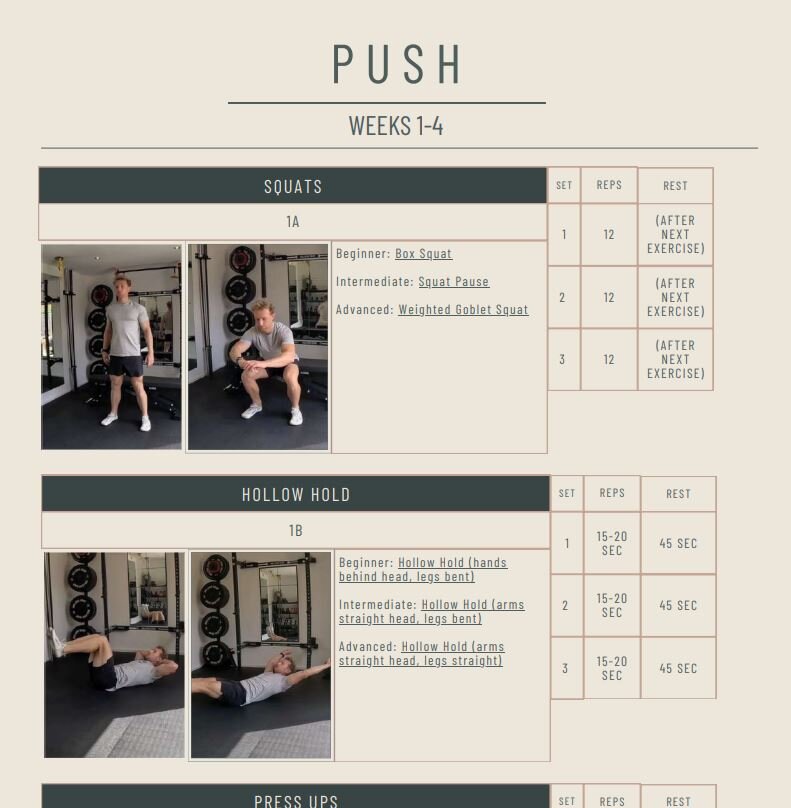 PUSH

WEEKS 1-4

SQUATS

1A

Beginner: Box Squat

Intermediate: Squat Pause

Advanced: Weighted Goblet Squat

| SET | REPS | REST |
|---|---|---|
| 1 | 12 | (AFTER NEXT EXERCISE) |
| 2 | 12 | (AFTER NEXT EXERCISE) |
| 3 | 12 | (AFTER NEXT EXERCISE) |

HOLLOW HOLD

1B

Beginner: Hollow Hold (hands behind head, legs bent)

Intermediate: Hollow Hold (arms straight head, legs bent)

Advanced: Hollow Hold (arms straight head, legs straight)

| SET | REPS | REST |
|---|---|---|
| 1 | 15-20 SEC | 45 SEC |
| 2 | 15-20 SEC | 45 SEC |
| 3 | 15-20 SEC | 45 SEC |

PRESS UPS

| SET | REPS | REST |
|---|---|---|